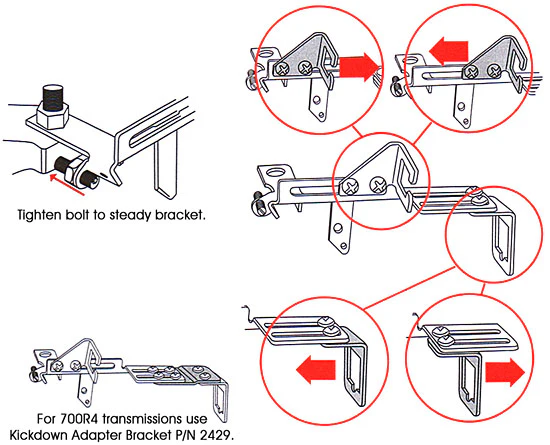 Tighten bolt to steady bracket.

For 700R4 transmissions use Kickdown Adapter Bracket P/N 2429.